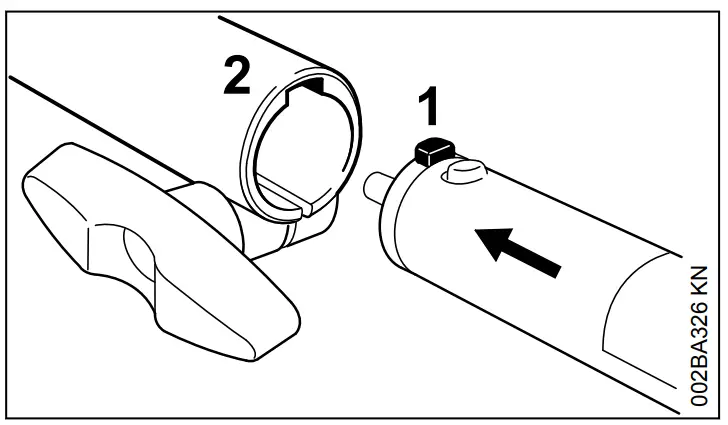 2
1
002BA326 KN