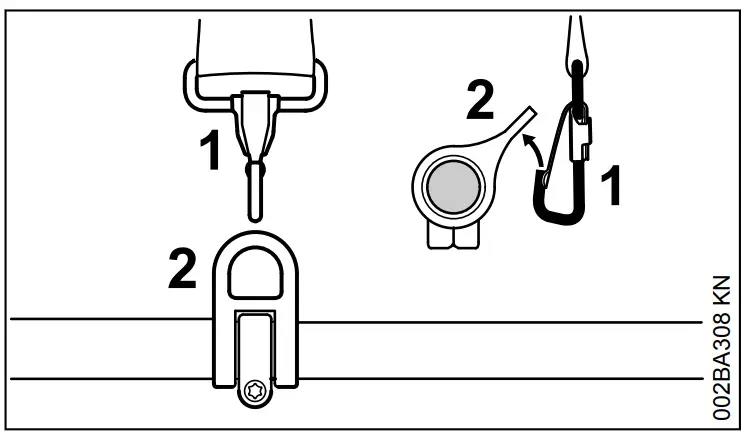 1
2
2
1
002BA308 KN