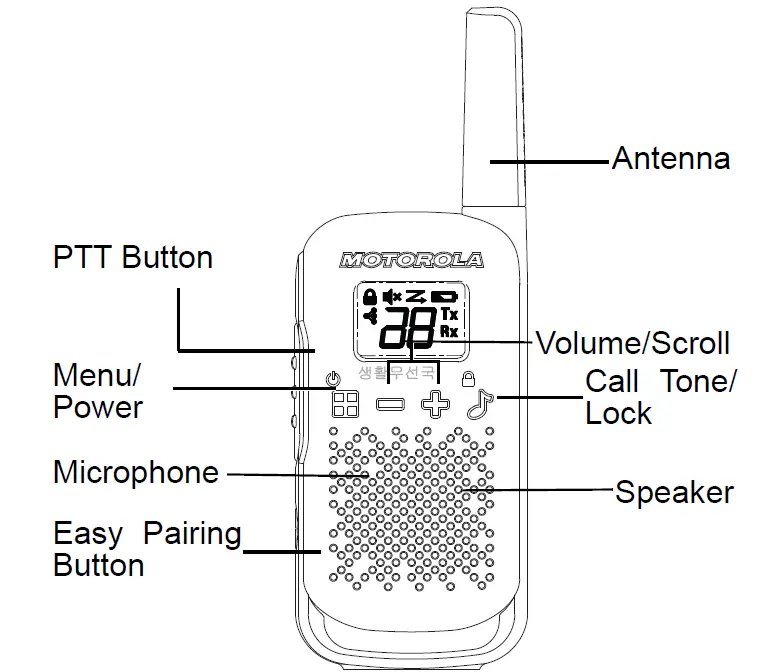 Antenna

PTT Button

MOTOROLA

88 Tx Rx

Volume/Scroll

생활무선국

Menu/ Power

Call Tone/ Lock

Microphone

Speaker

Easy Pairing Button