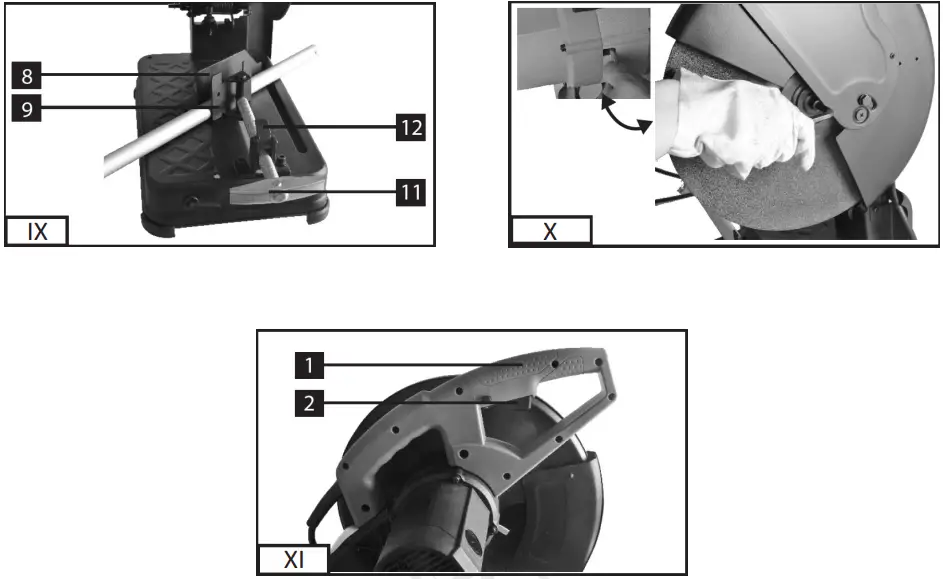 8
9
12
11
IX

X

1
2
XI