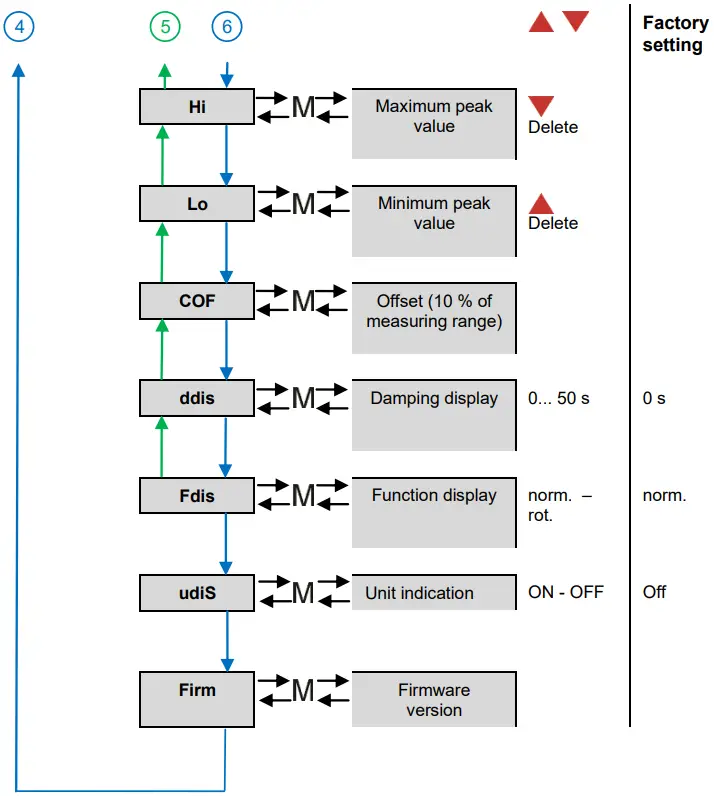 4 5 6

Factory setting

Hi M Maximum peak value Delete

Lo M Minimum peak value Delete

COF M Offset (10 % of measuring range)

ddis M Damping display 0... 50 s 0 s

Fdis M Function display norm. – rot. norm.

udiS M Unit indication ON - OFF Off

Firm M Firmware version