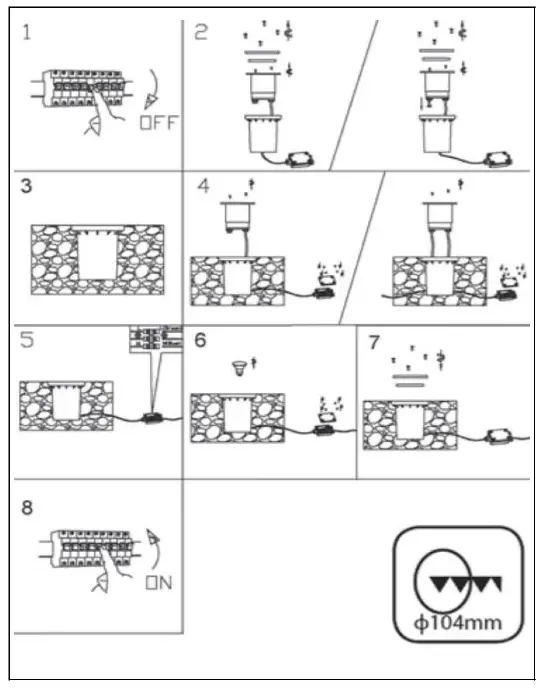 1

OFF

2

3

4

5

6

7

8

ON

ϕ104mm