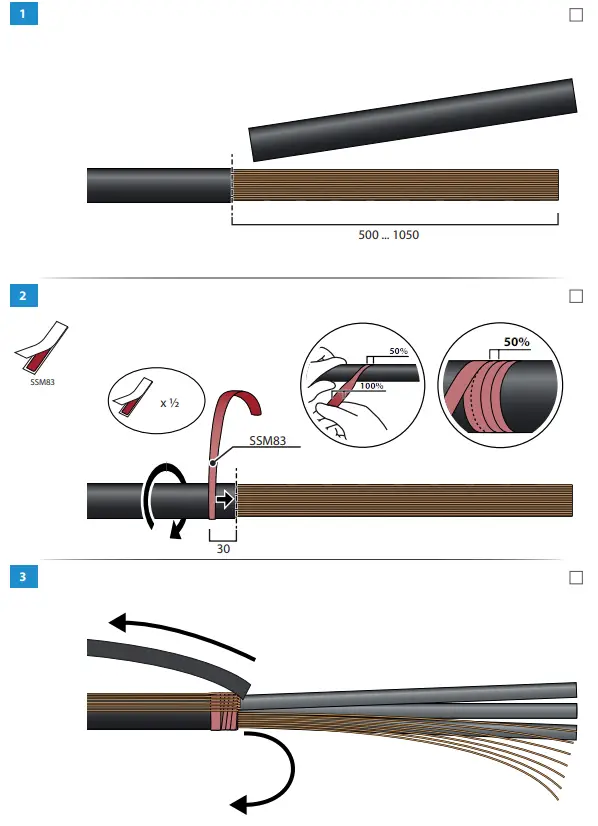 1

500 ... 1050

2

SSM83

x ½

SSM83

50%

100%

50%

30

3