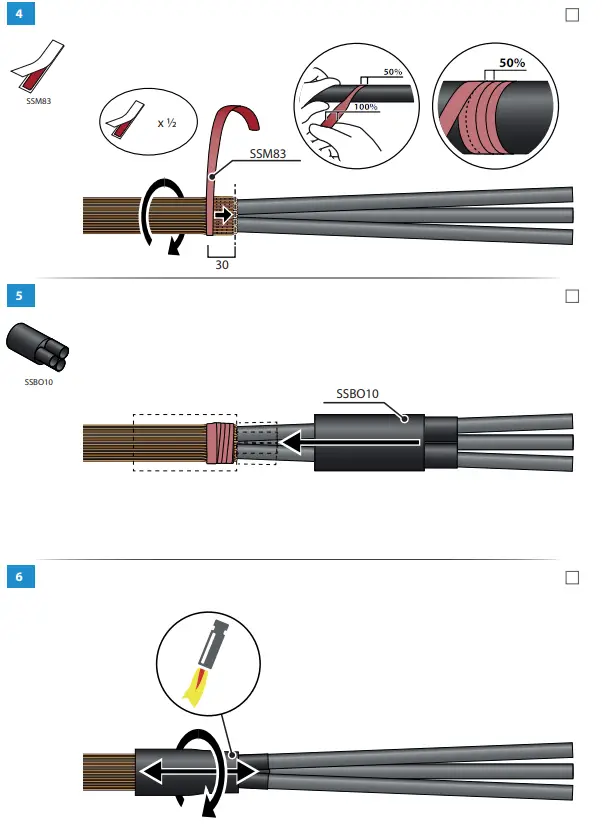 4

SSM83

x ½

SSM83

50%

100%

50%

30

5

SSBO10

SSBO10

6