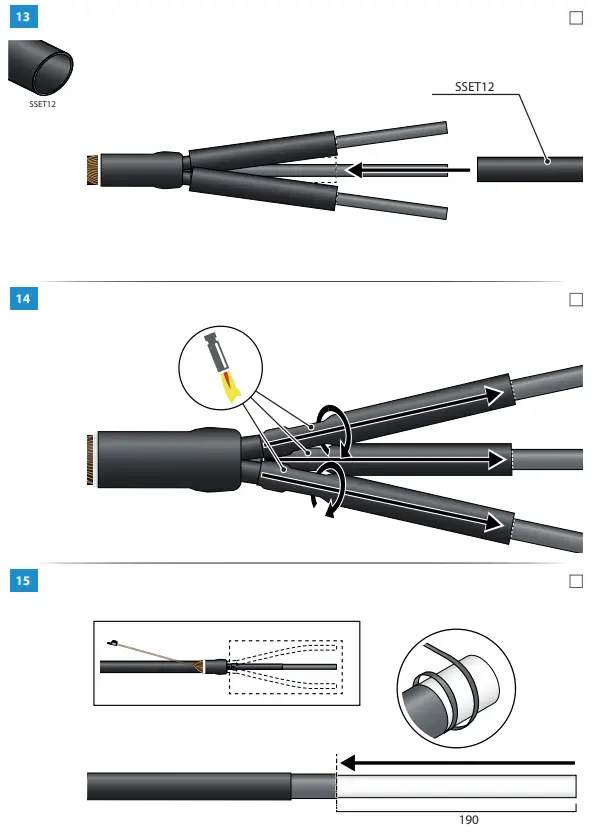 13

SSET12

SSET12

14

15

190