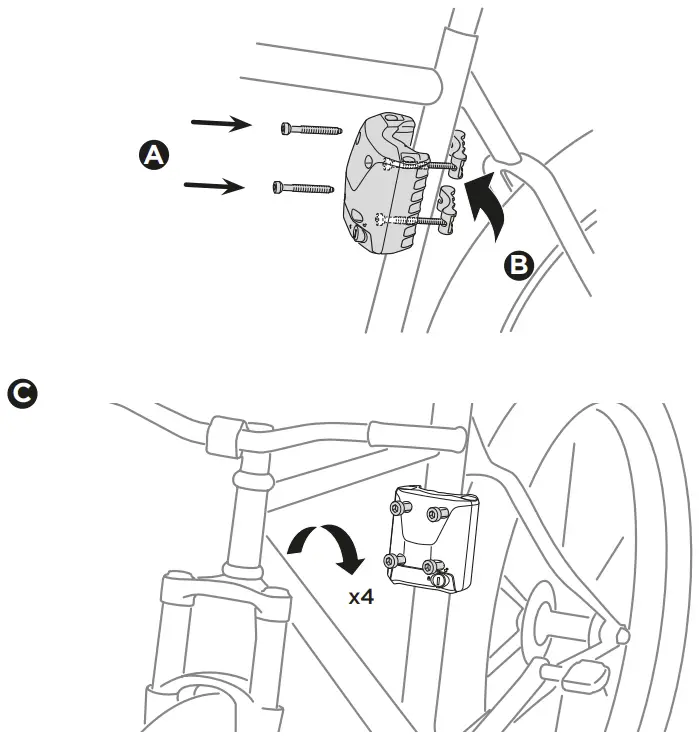 A

B

C

x4