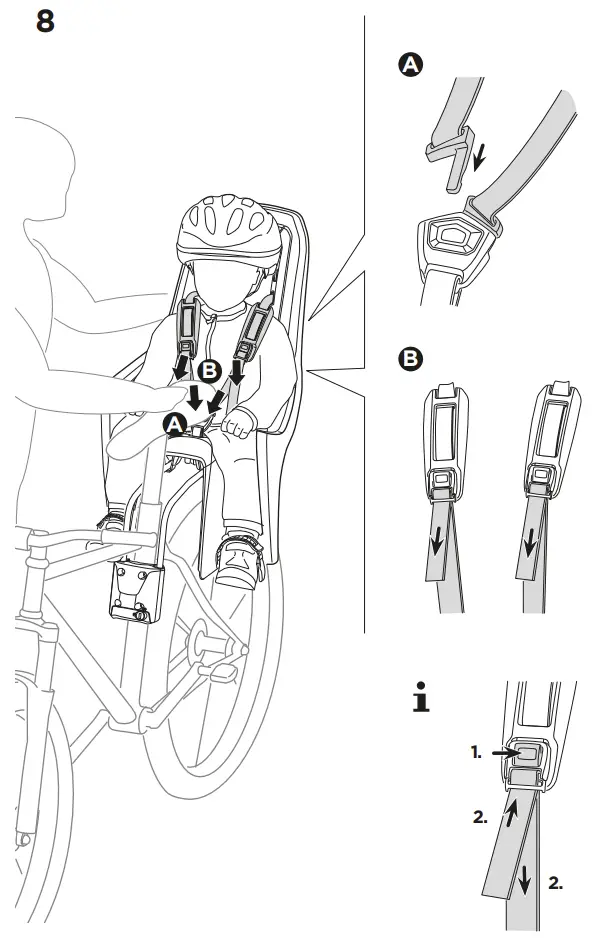 8

B

A

A

B

i

1.

2.

2.