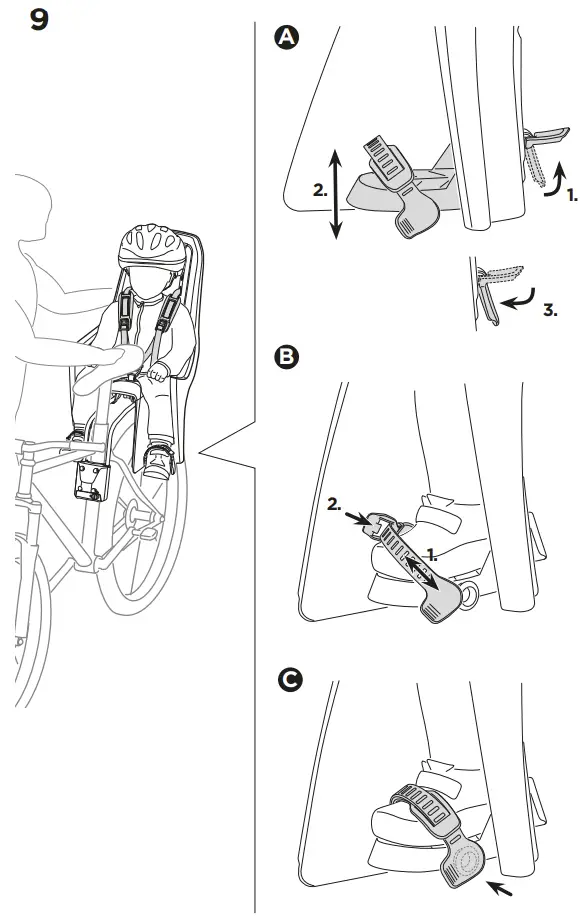 9

A

2.

1.

3.

B

2.

1.

C