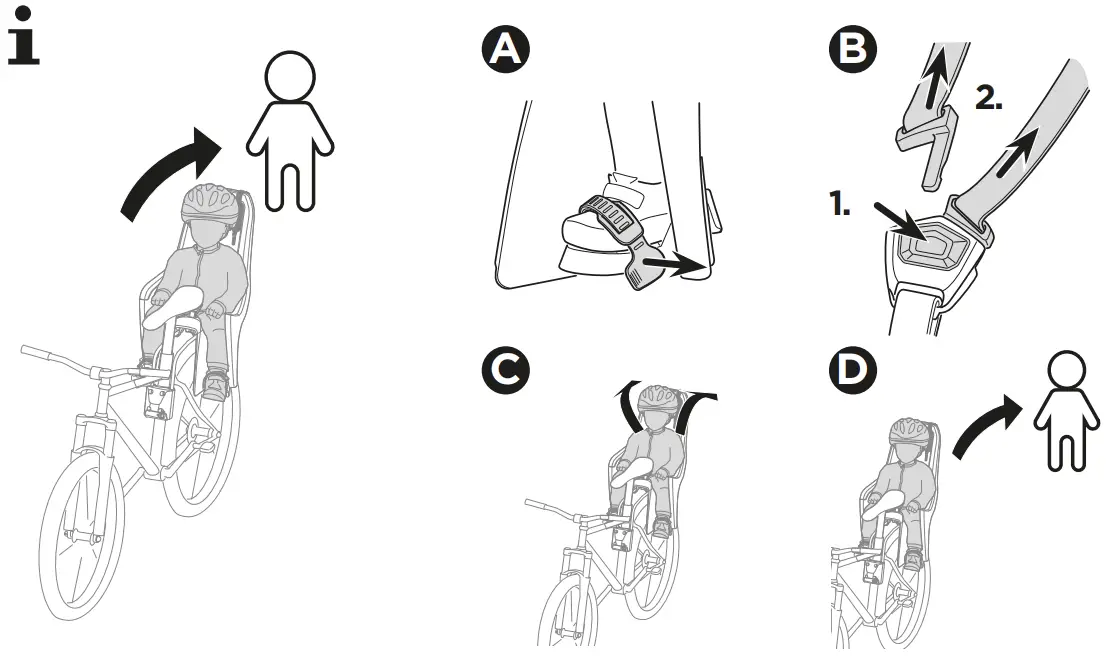 i

A

B

2.

1.

C

D