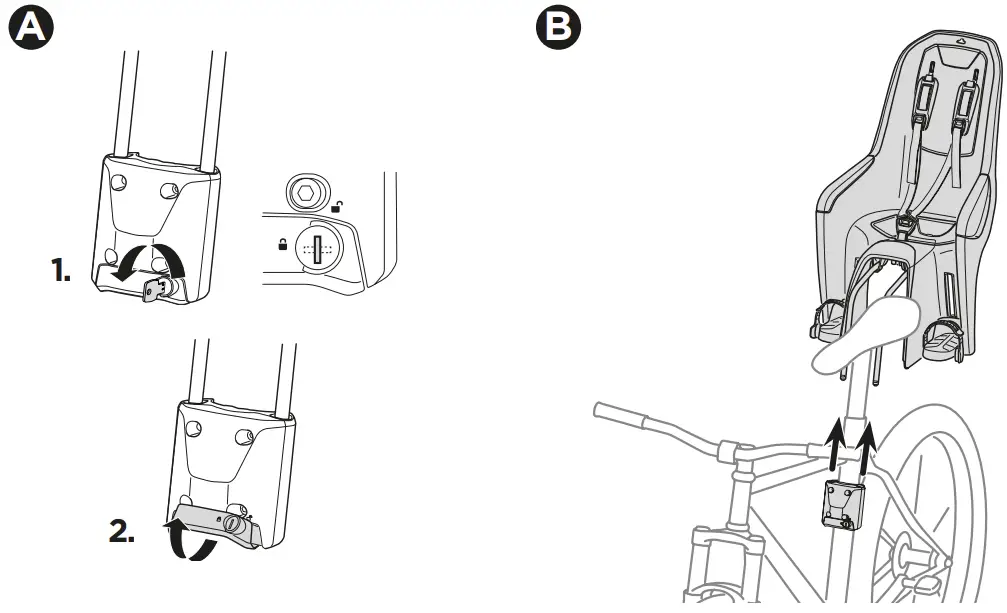 A
1.
2.
B