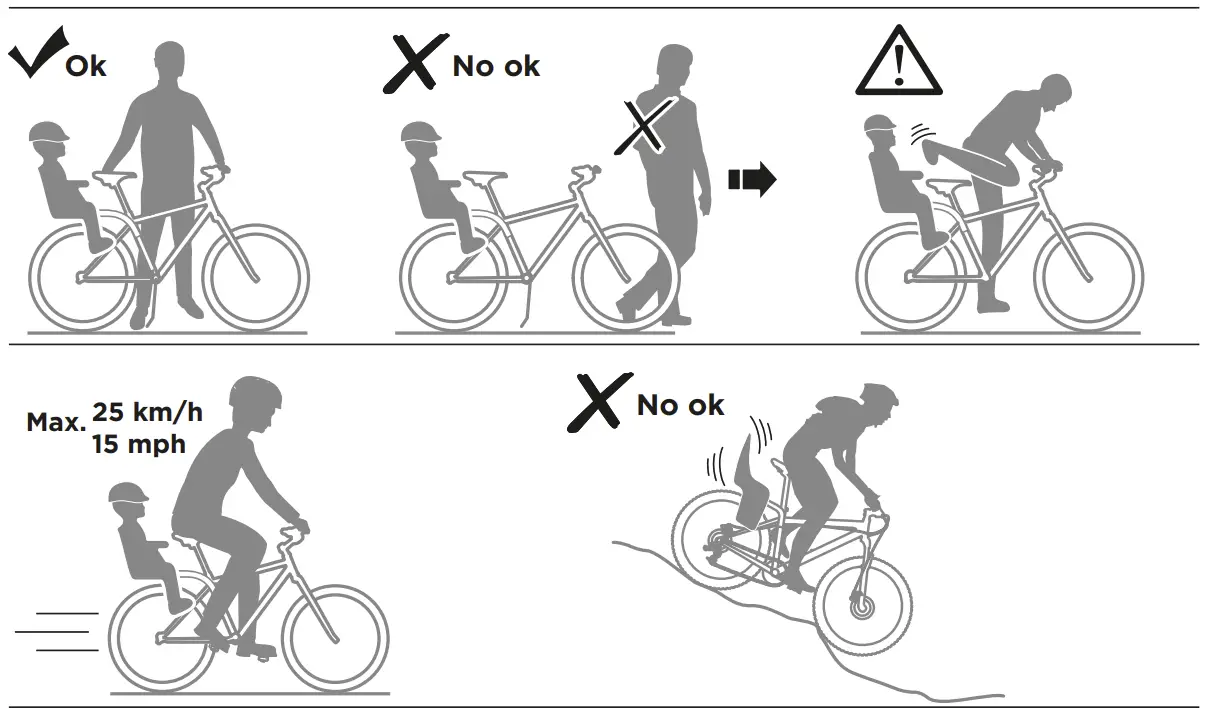 Ok

No ok

Max. 25 km/h
15 mph

No ok