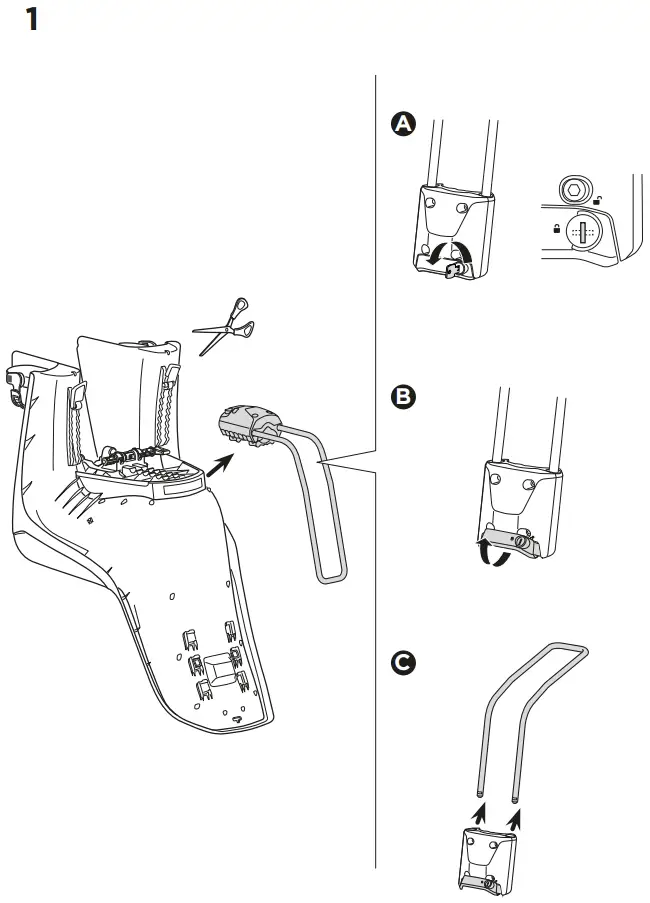 1

A

B

C