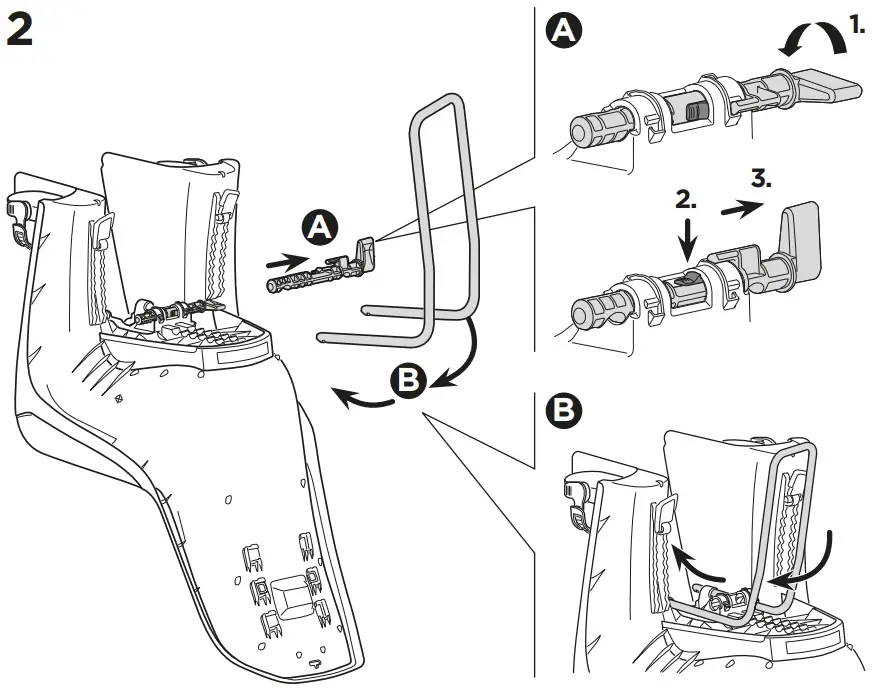 2

A

B

A

1.

2.

3.

B