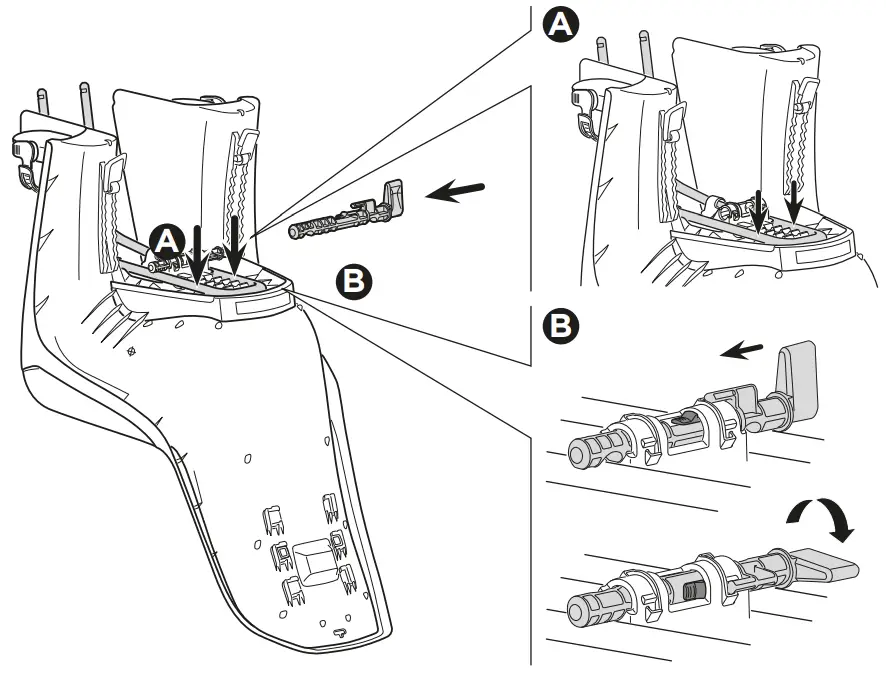 A
B
A
B