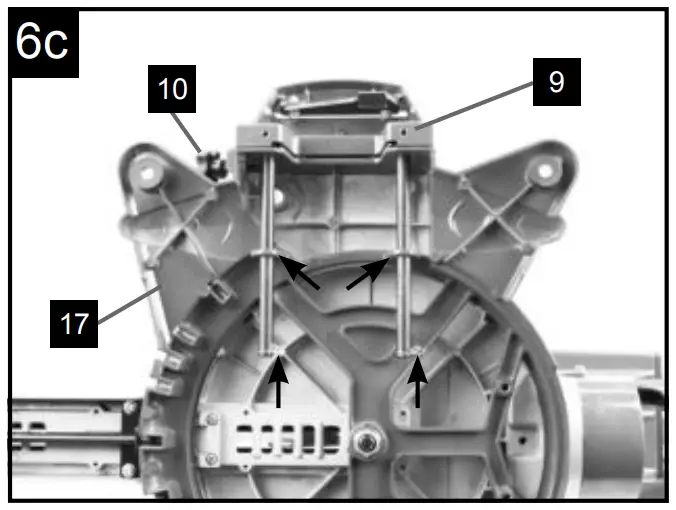 6c

10

9

17