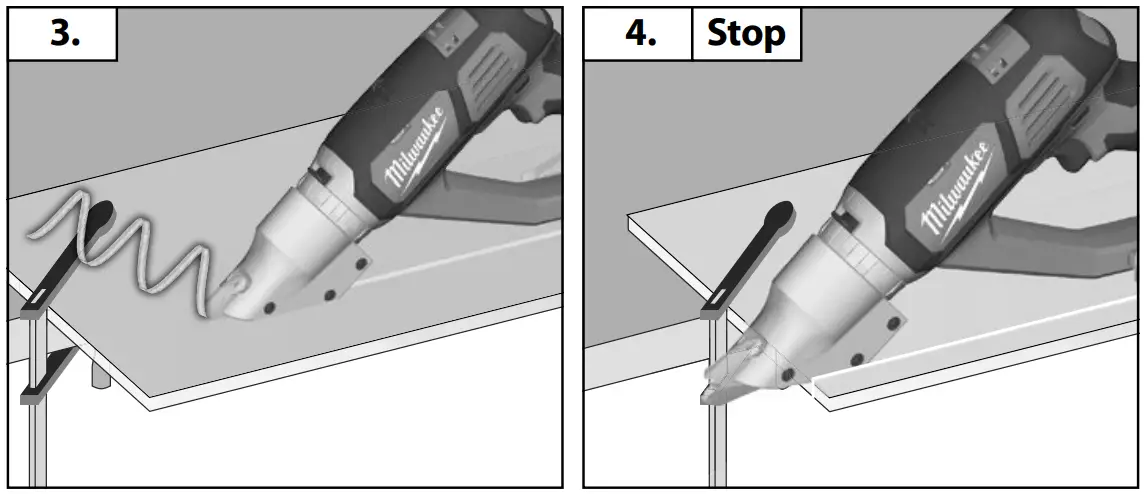 3.

Milwaukee

4.

Stop

Milwaukee