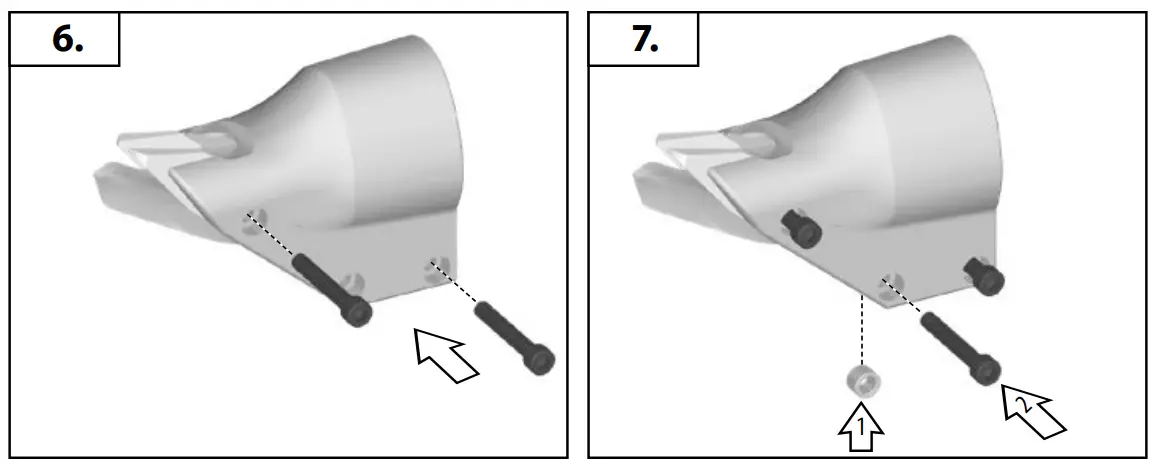 6.

7.

1

2