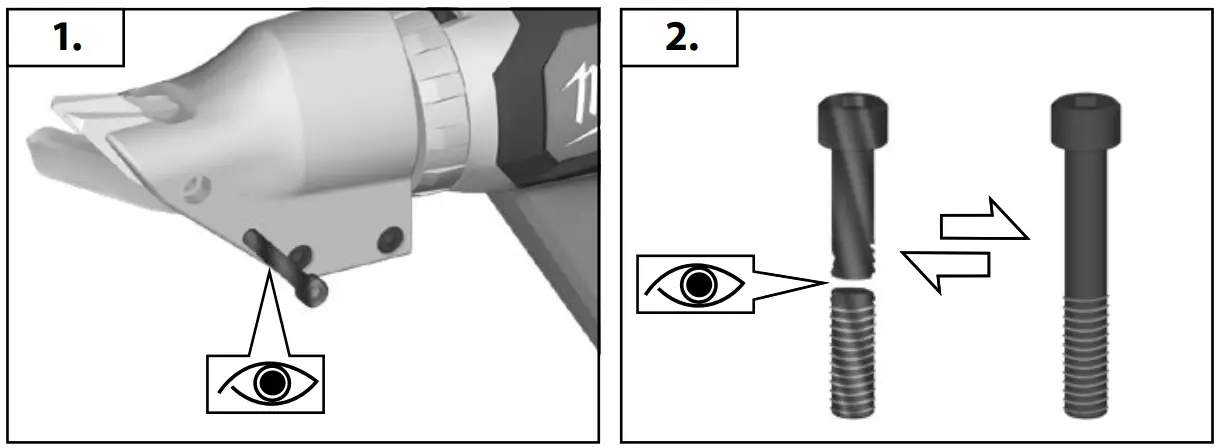 1.

2.