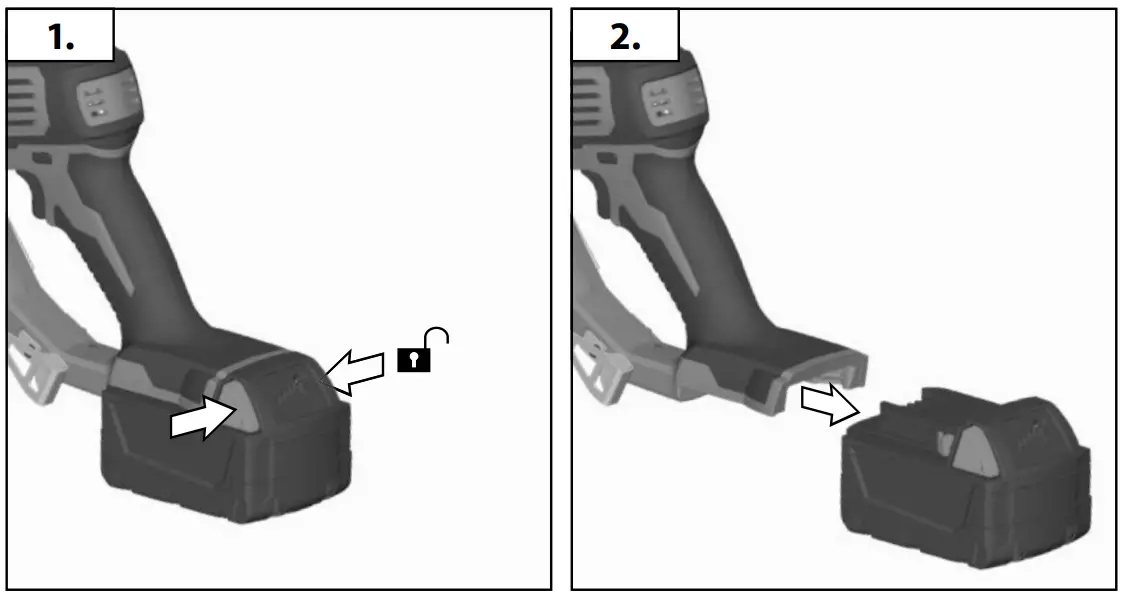 1.

2.