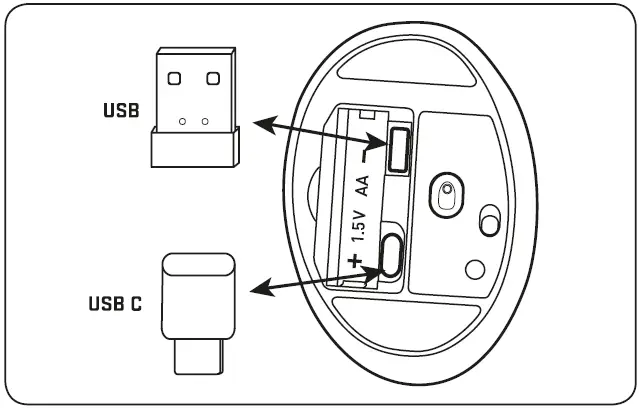 USB

USB C

+ 1.5V AA −