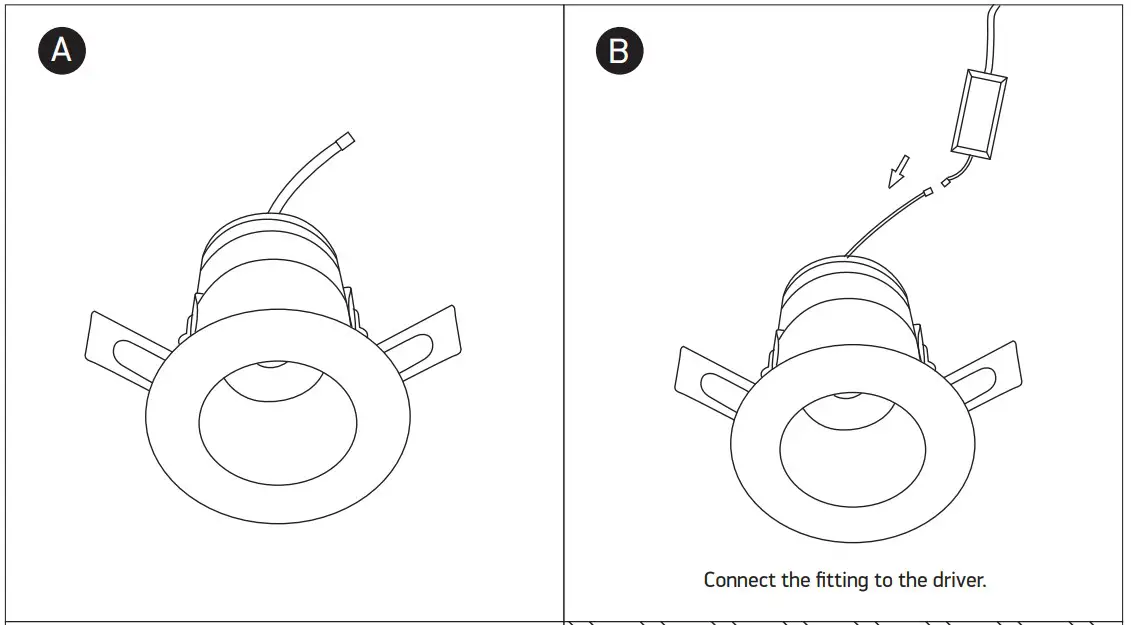 A

B

Connect the fitting to the driver.