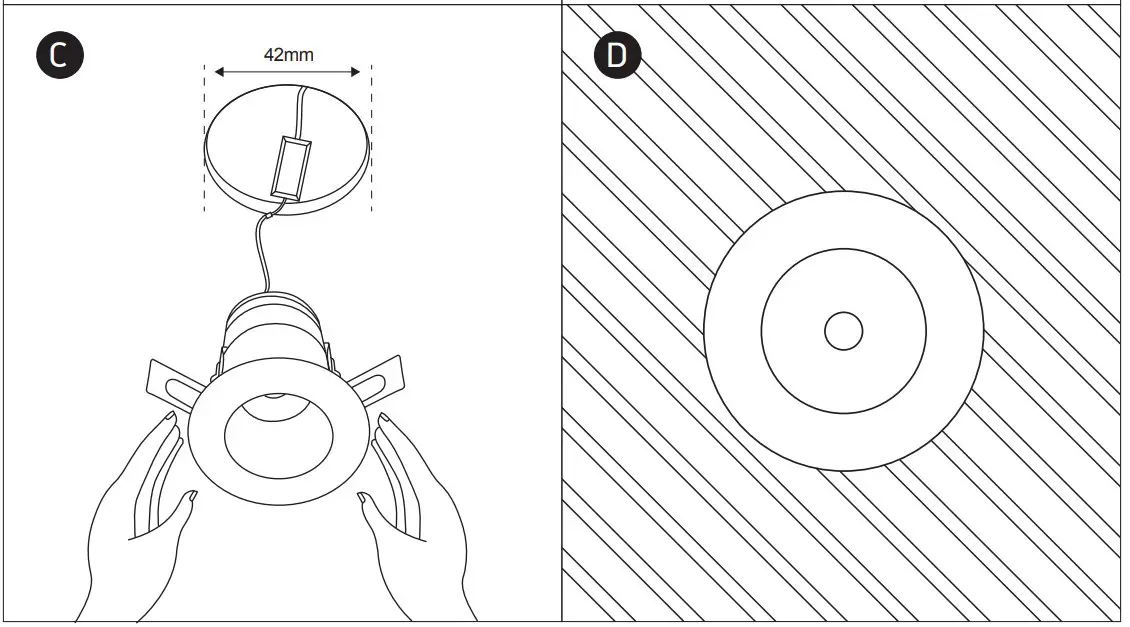 C

42mm

D