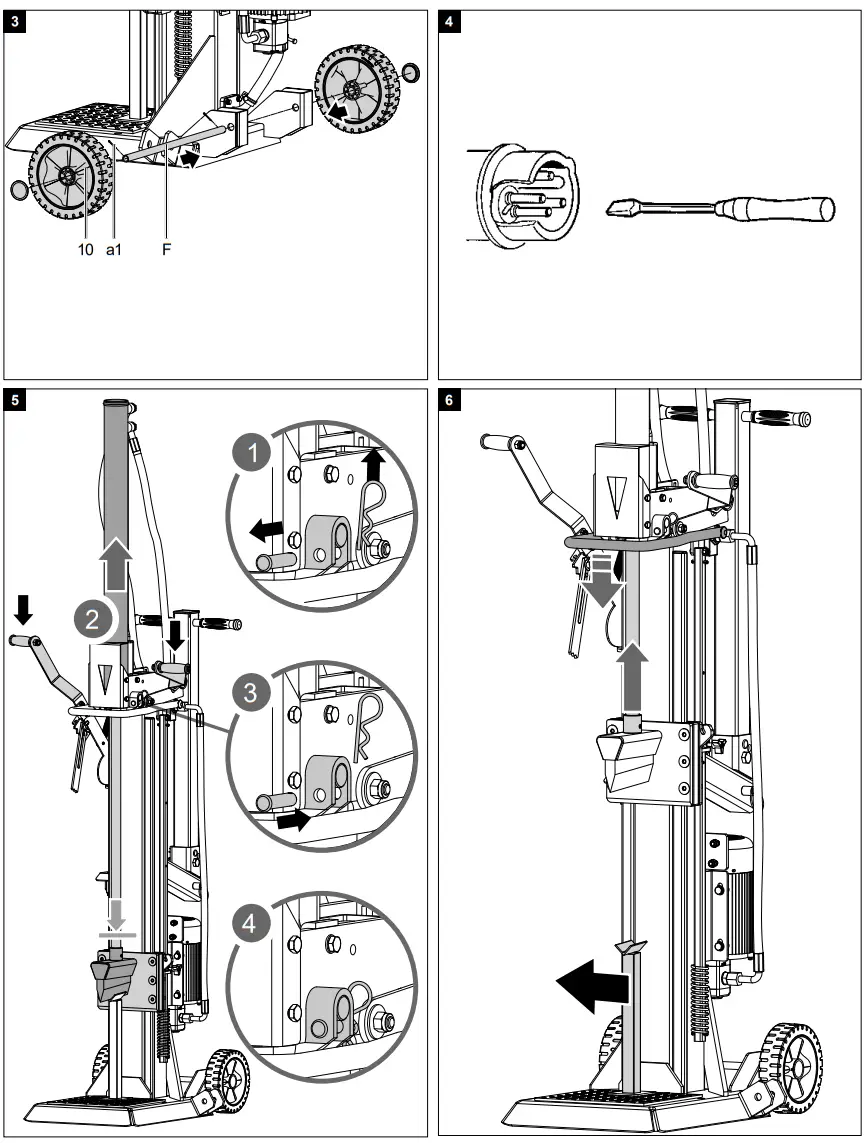 3

10 a1 F

4

5

1

2

3

4

6