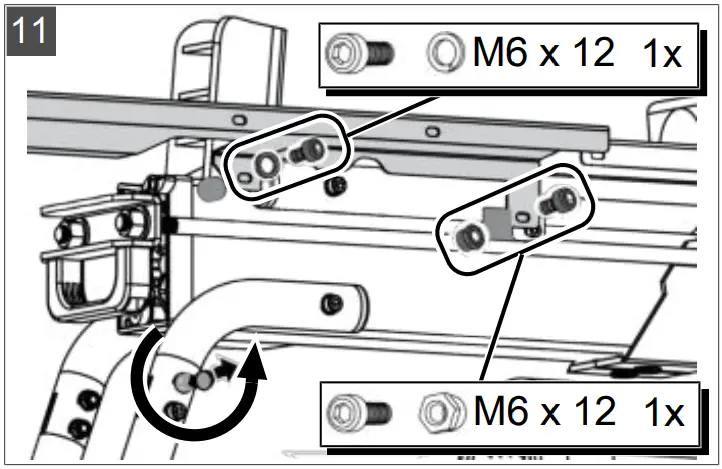 11

M6 x 12 1x

M6 x 12 1x