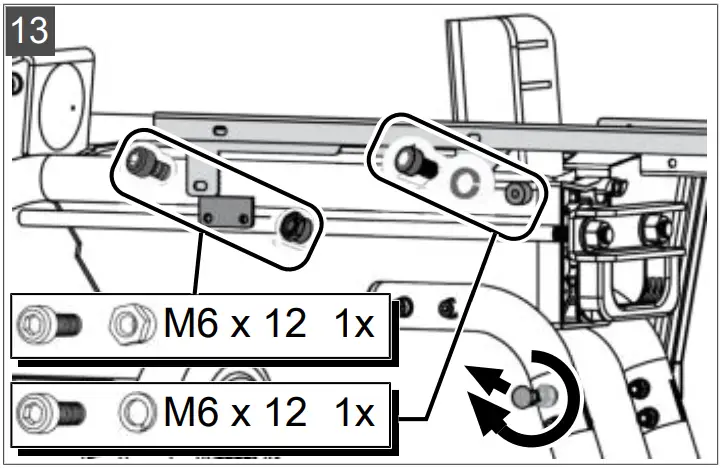 13

M6 x 12 1x

M6 x 12 1x