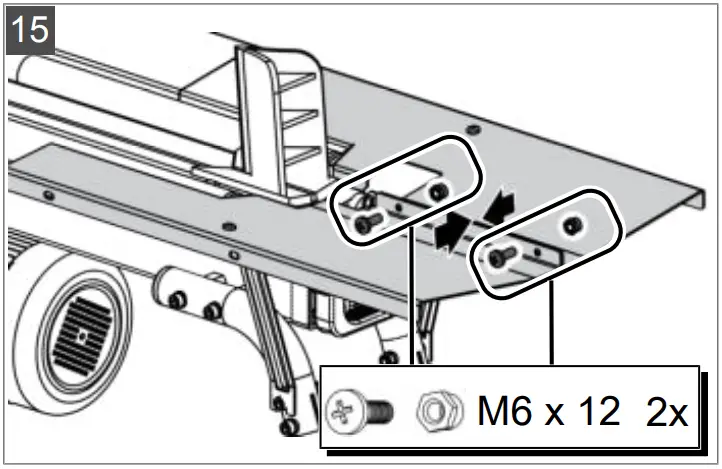 15

M6 x 12 2x