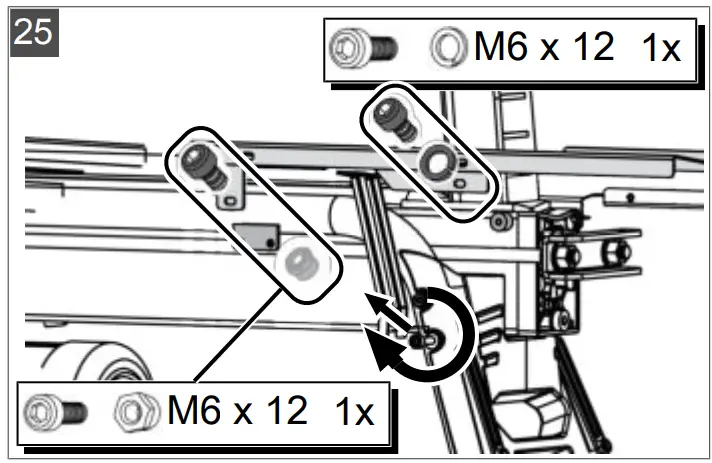 25

M6 x 12 1x

M6 x 12 1x