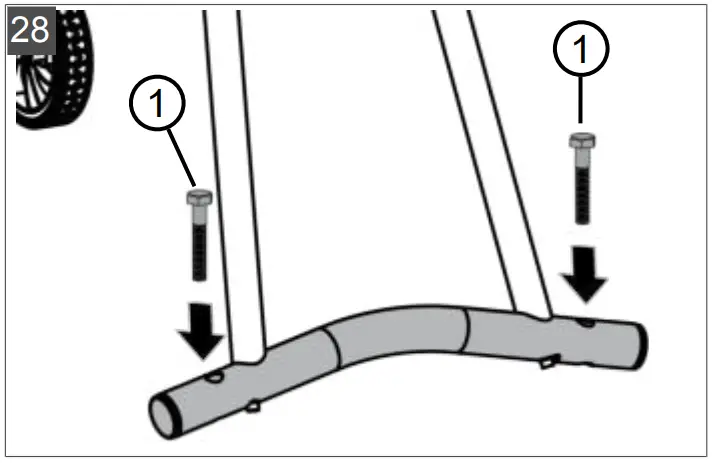 28

1

1