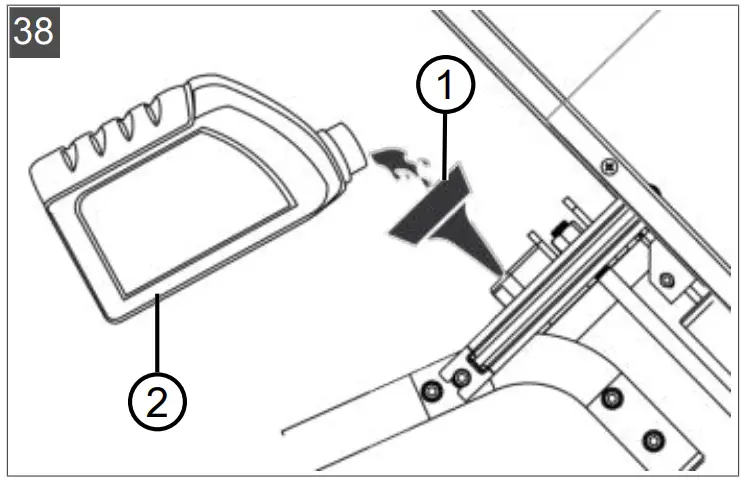 38

1

2