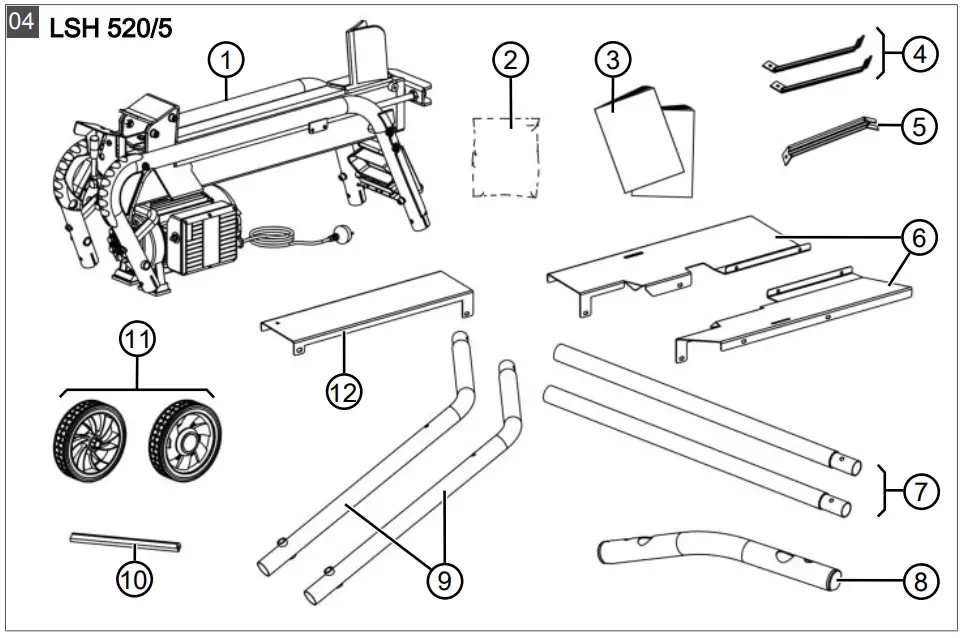 04 LSH 520/5

1

2

3

4

5

6

11

12

7

10

9

8