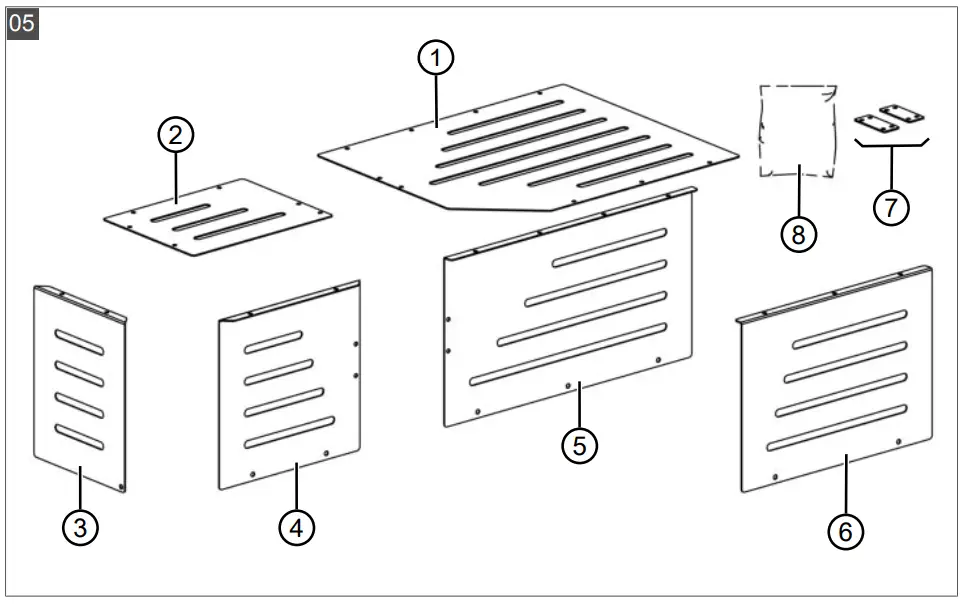 05
1
2
8
7
3
4
5
6