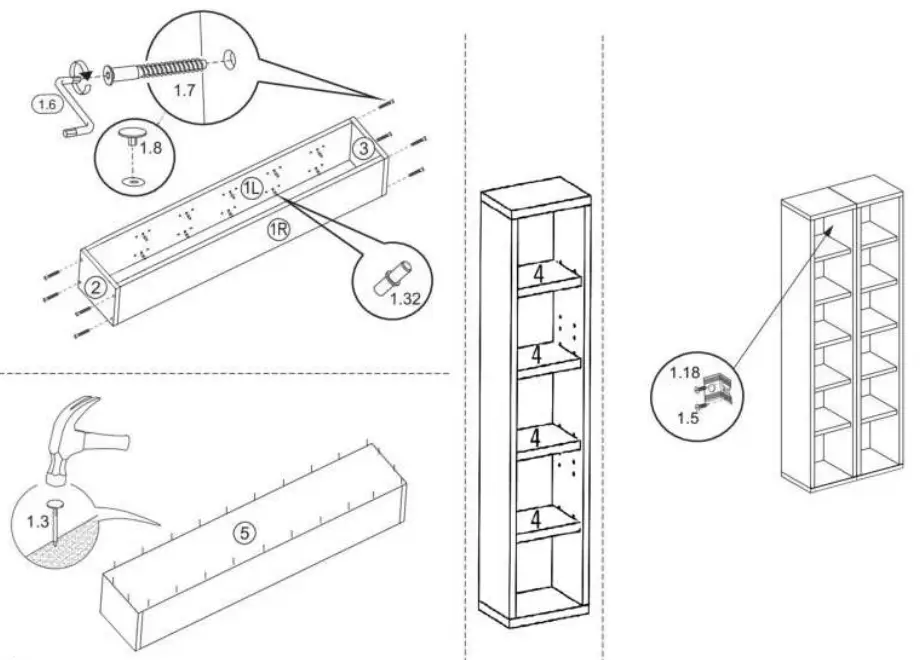 1.6
1.7
1.8
3
1L
1R
2
1.32
1.3
5
4
4
4
4
1.18
1.5