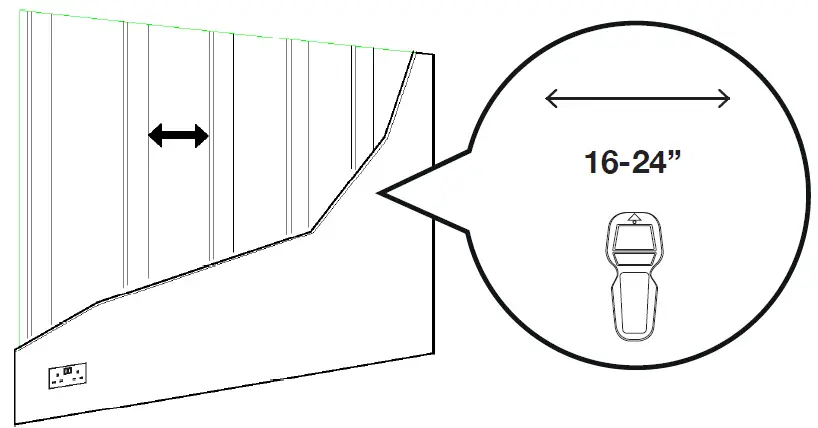 16-24”