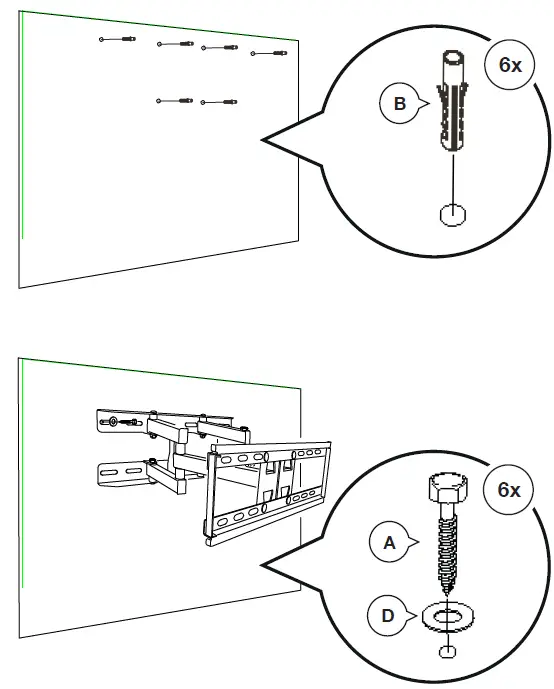 6x

B

6x

A

D