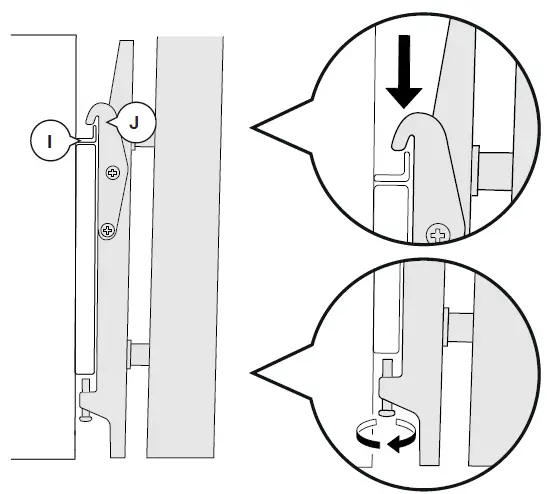 I
J