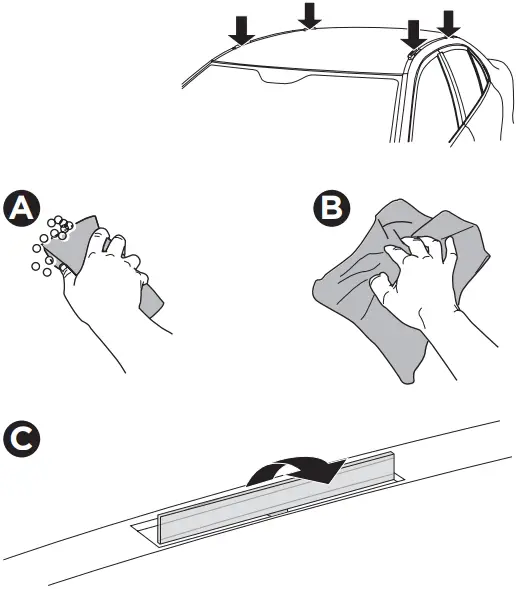 A

B

C