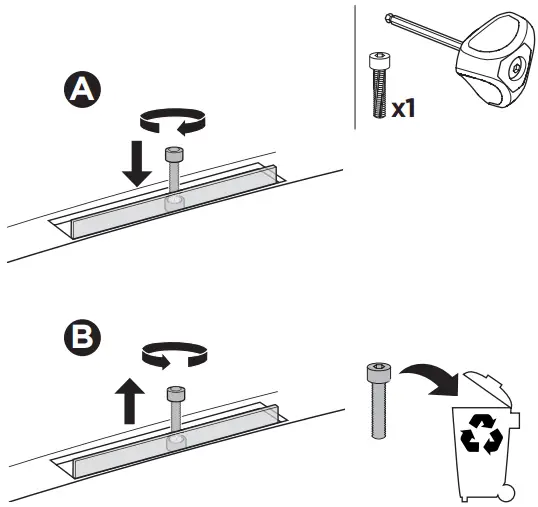 A

x1

B