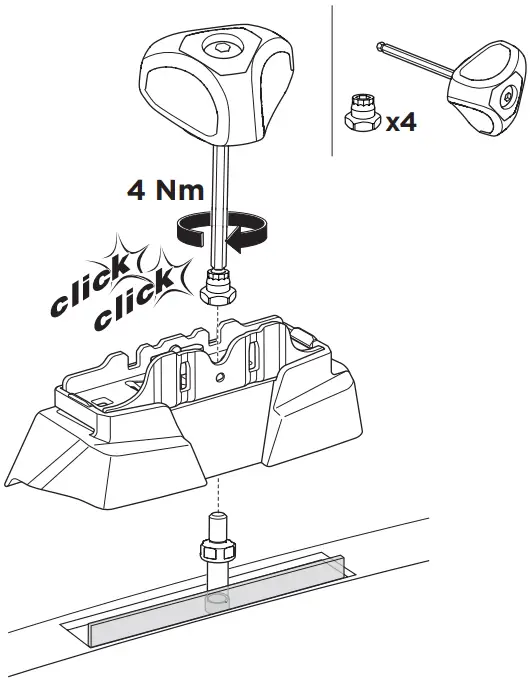 x4

4 Nm

click
click