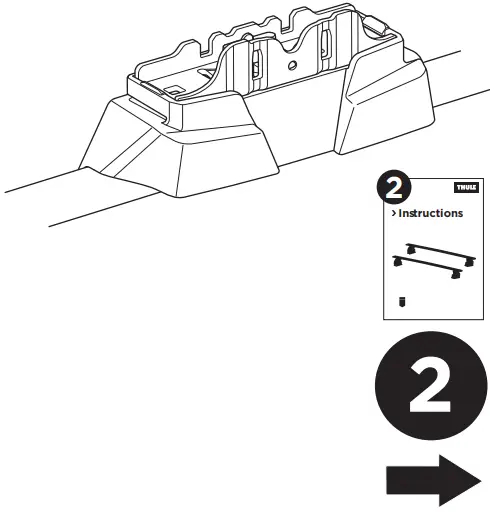 2
THULE
> Instructions
2