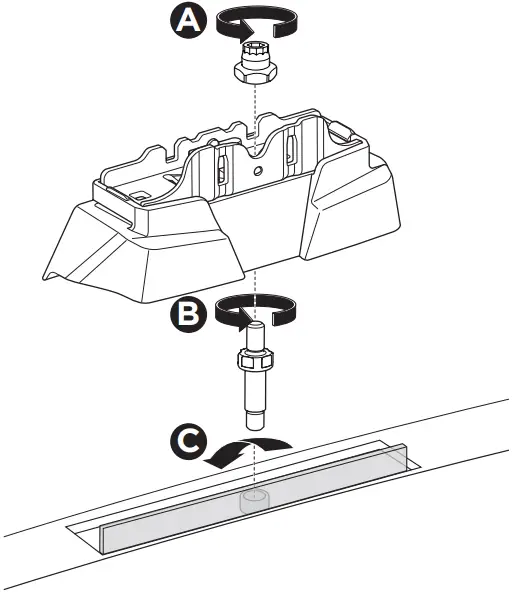 A

B

C