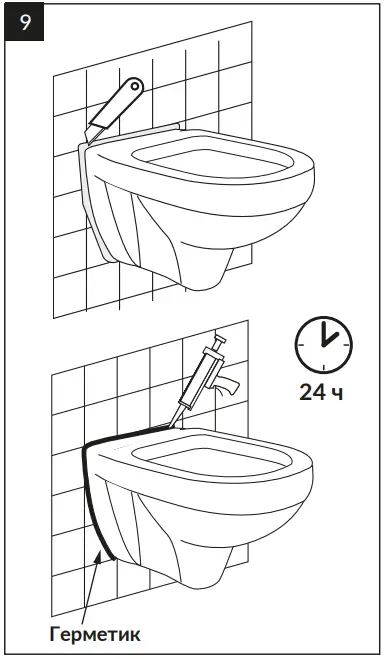 9

24 ч

Герметик