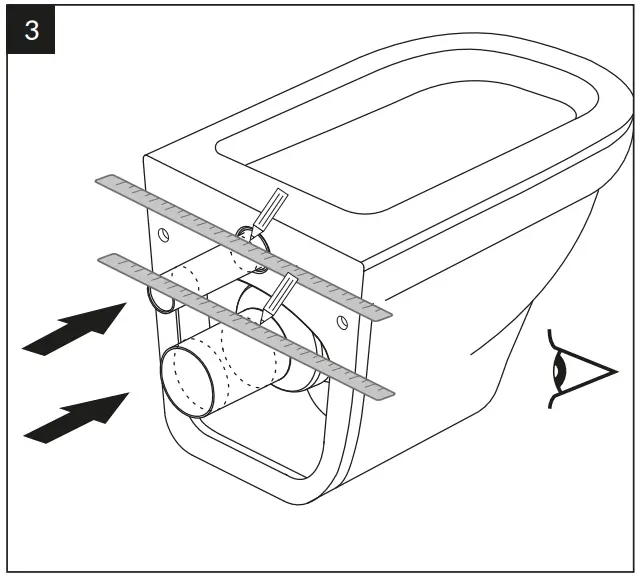 3