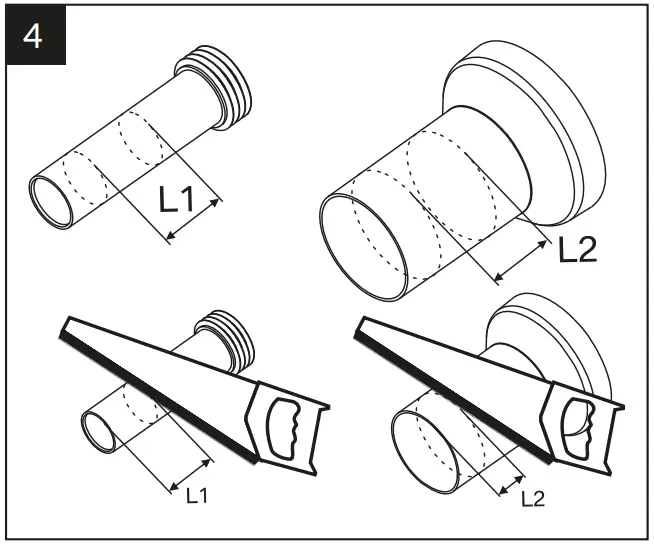 4

L1

L2

L1

L2