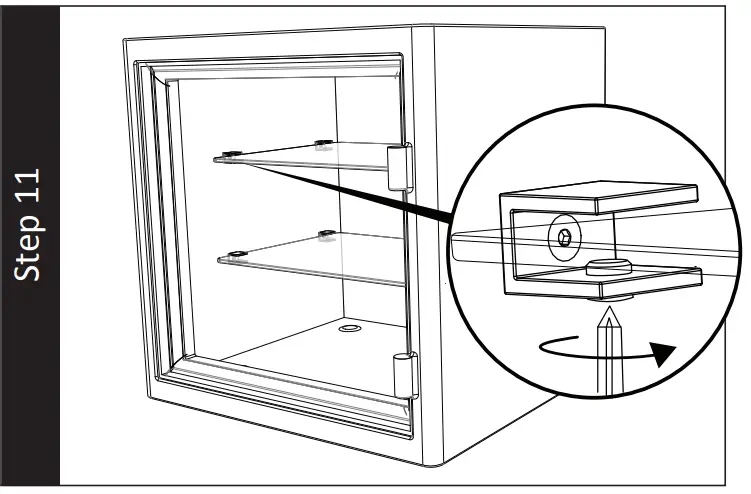 Step 11