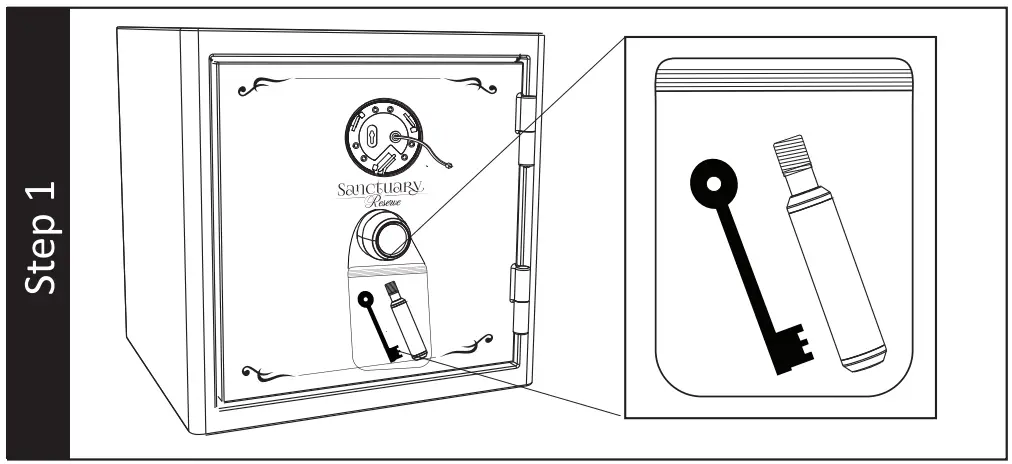 Step 1

Sanctuary
Reserve