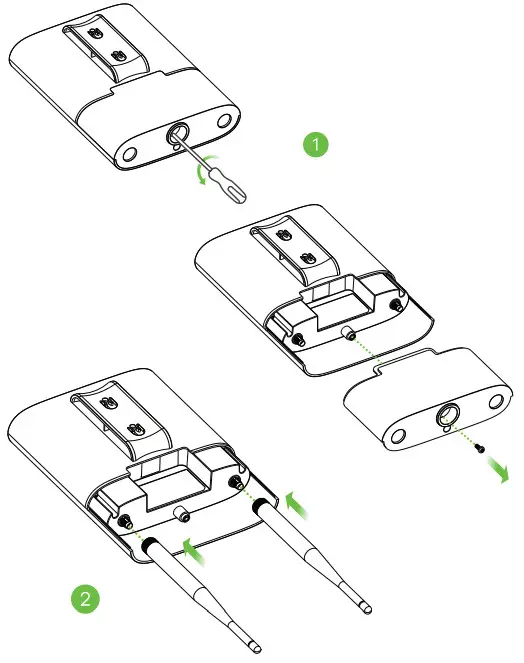 1

2